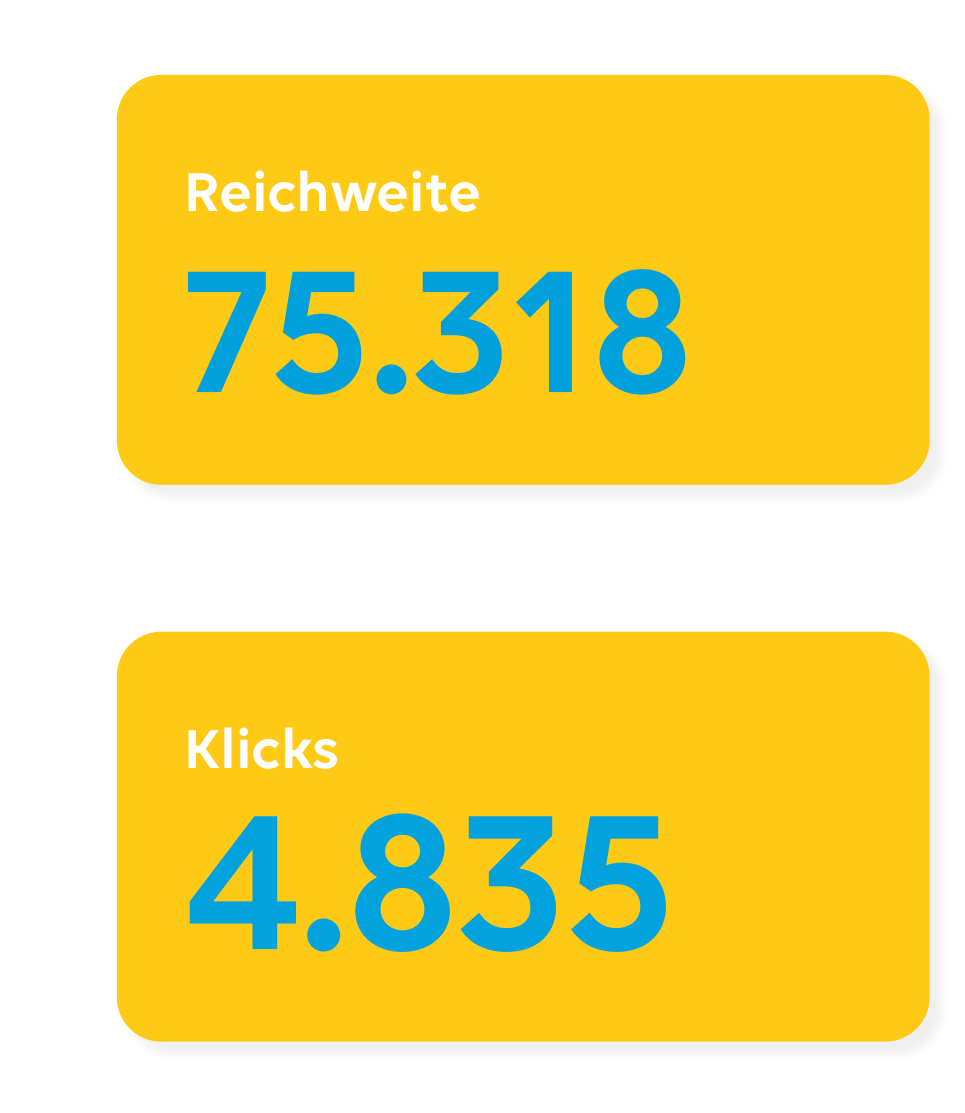 Reichweite
75.318

Klicks
4.835